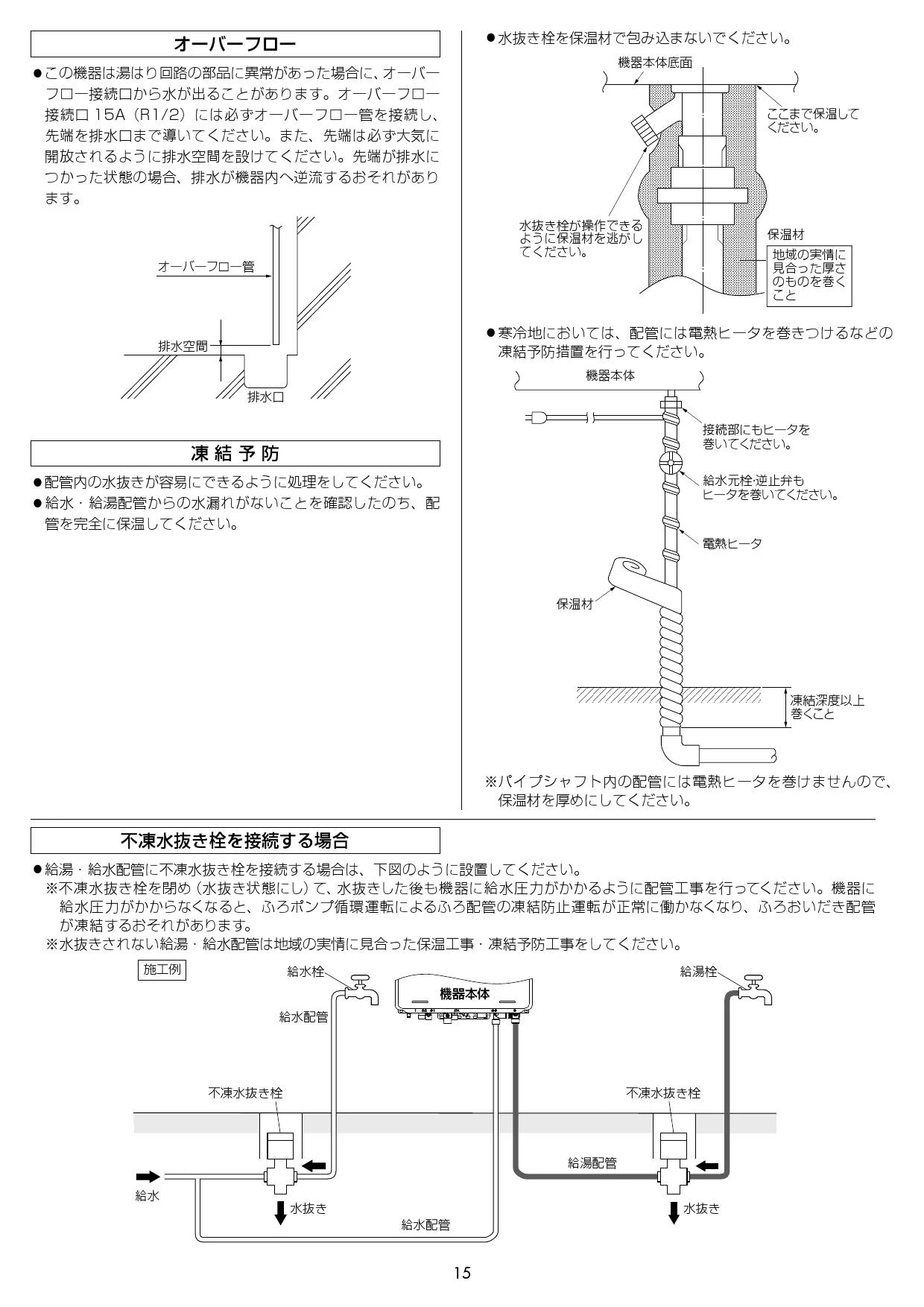 オーバーフロー

●この機器は湯はり回路の部品に異常があった場合に、オーバーフロー接続口から水が出ることがあります。オーバーフロー接続口 15A（R1/2）には必ずオーバーフロー管を接続し、先端を排水口まで導いてください。また、先端は必ず大気に開放されるように排水空間を設けてください。先端が排水につかった状態の場合、排水が機器内へ逆流するおそれがあります。

オーバーフロー管
排水空間
排水口

凍結予防

●配管内の水抜きが容易にできるように処理をしてください。
●給水・給湯配管からの水漏れがないことを確認したのち、配管を完全に保温してください。

●水抜き栓を保温材で包み込まないでください。

機器本体底面
ここまで保温してください。
水抜き栓が操作できるように保温材を逃がしてください。
保温材
地域の実情に見合った厚さのものを巻くこと

●寒冷地においては、配管には電熱ヒータを巻きつけるなどの凍結予防措置を行ってください。

機器本体
接続部にもヒータを巻いてください。
給水元栓･逆止弁もヒータを巻いてください。
電熱ヒータ
保温材
凍結深度以上巻くこと

※パイプシャフト内の配管には電熱ヒータを巻けませんので、保温材を厚めにしてください。

不凍水抜き栓を接続する場合

●給湯・給水配管に不凍水抜き栓を接続する場合は、下図のように設置してください。
※不凍水抜き栓を閉め（水抜き状態にし）て、水抜きした後も機器に給水圧力がかかるように配管工事を行ってください。機器に給水圧力がかからなくなると、ふろポンプ循環運転によるふろ配管の凍結防止運転が正常に働かなくなり、ふろおいだき配管が凍結するおそれがあります。
※水抜きされない給湯・給水配管は地域の実情に見合った保温工事・凍結予防工事をしてください。

施工例
給水栓
給水配管
機器本体
給湯栓
不凍水抜き栓
不凍水抜き栓
給湯配管
給水
水抜き
給水配管
水抜き

15